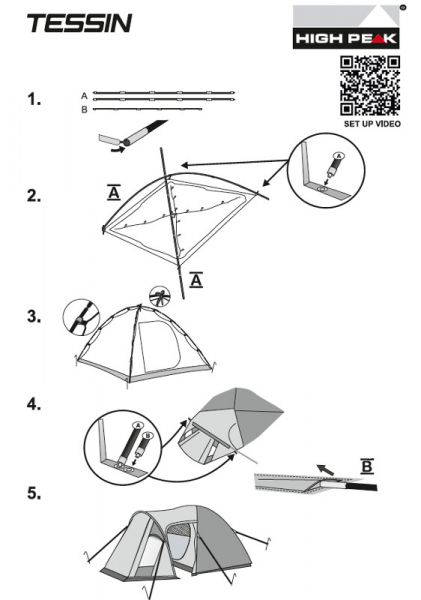 TESSIN

HIGH PEAK

SET UP VIDEO

1.

A

B

2.

A

A

A

3.

4.

A

B

B

5.