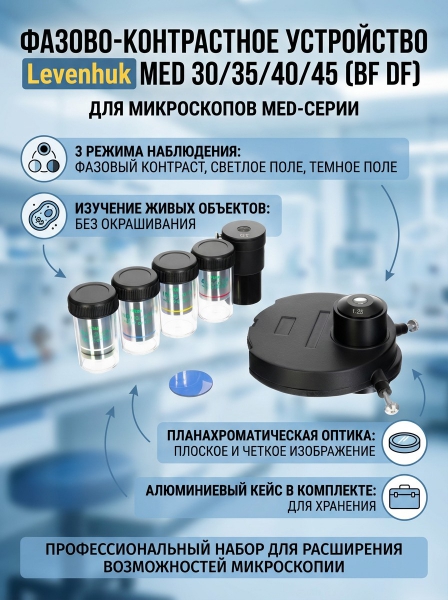 ФАЗОВО-КОНТРАСТНОЕ УСТРОЙСТВО
Levenhuk MED 30/35/40/45 (BF DF)
ДЛЯ МИКРОСКОПОВ MED-СЕРИИ

3 РЕЖИМА НАБЛЮДЕНИЯ:
ФАЗОВЫЙ КОНТРАСТ, СВЕТЛОЕ ПОЛЕ, ТЕМНОЕ ПОЛЕ

ИЗУЧЕНИЕ ЖИВЫХ ОБЪЕКТОВ:
БЕЗ ОКРАШИВАНИЯ

1.25

ПЛАНАХРОМАТИЧЕСКАЯ ОПТИКА:
ПЛОСКОЕ И ЧЕТКОЕ ИЗОБРАЖЕНИЕ

АЛЮМИНИЕВЫЙ КЕЙС В КОМПЛЕКТЕ:
ДЛЯ ХРАНЕНИЯ

ПРОФЕССИОНАЛЬНЫЙ НАБОР ДЛЯ РАСШИРЕНИЯ ВОЗМОЖНОСТЕЙ МИКРОСКОПИИ